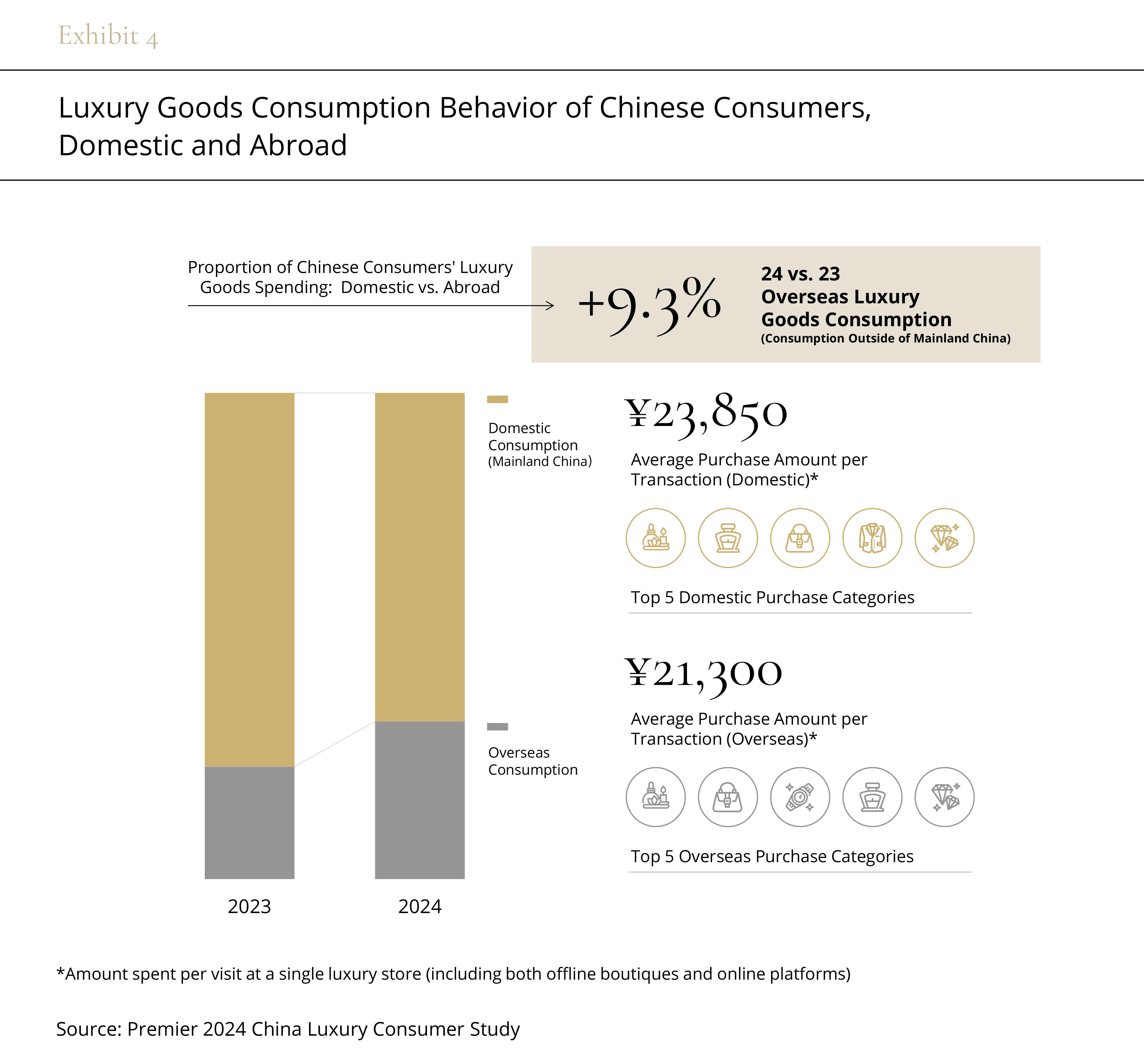 Exhibit 4

Luxury Goods Consumption Behavior of Chinese Consumers, Domestic and Abroad

Proportion of Chinese Consumers' Luxury Goods Spending: Domestic vs. Abroad

+9.3%

24 vs. 23
Overseas Luxury Goods Consumption
(Consumption Outside of Mainland China)

Domestic Consumption (Mainland China)

Overseas Consumption

2023

2024

¥23,850

Average Purchase Amount per Transaction (Domestic)*

Top 5 Domestic Purchase Categories

¥21,300

Average Purchase Amount per Transaction (Overseas)*

Top 5 Overseas Purchase Categories

*Amount spent per visit at a single luxury store (including both offline boutiques and online platforms)

Source: Premier 2024 China Luxury Consumer Study